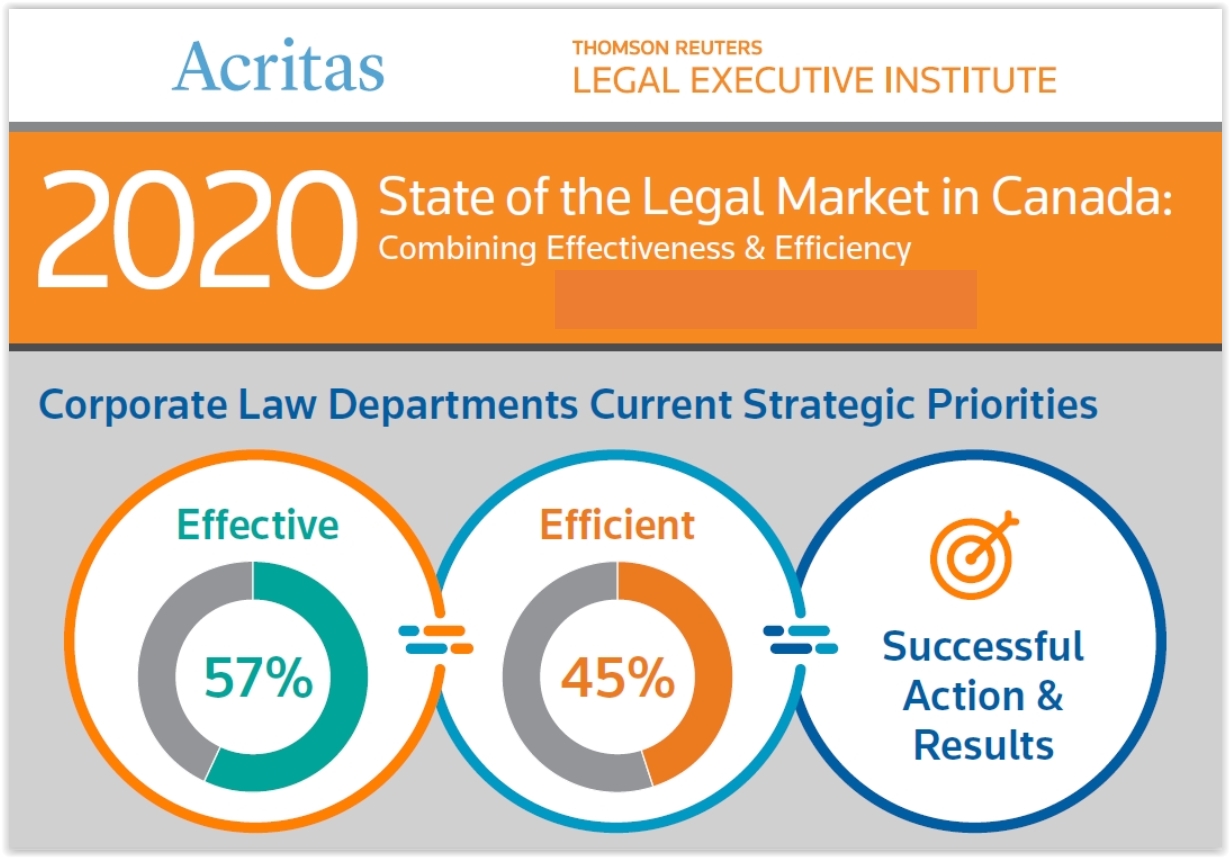 Acritas

THOMSON REUTERS
LEGAL EXECUTIVE INSTITUTE

2020 State of the Legal Market in Canada:
Combining Effectiveness & Efficiency

Corporate Law Departments Current Strategic Priorities

Effective
57%

Efficient
45%

Successful Action & Results