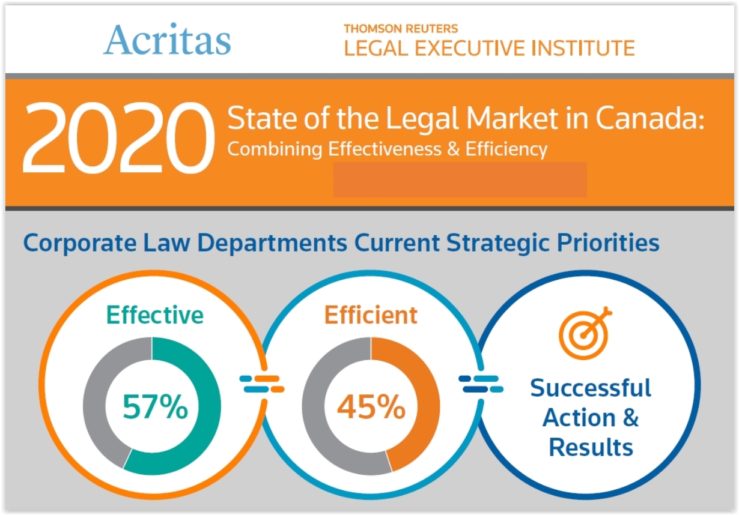 Acritas

THOMSON REUTERS
LEGAL EXECUTIVE INSTITUTE

2020 State of the Legal Market in Canada:
Combining Effectiveness & Efficiency

Corporate Law Departments Current Strategic Priorities

Effective
57%

Efficient
45%

Successful Action & Results